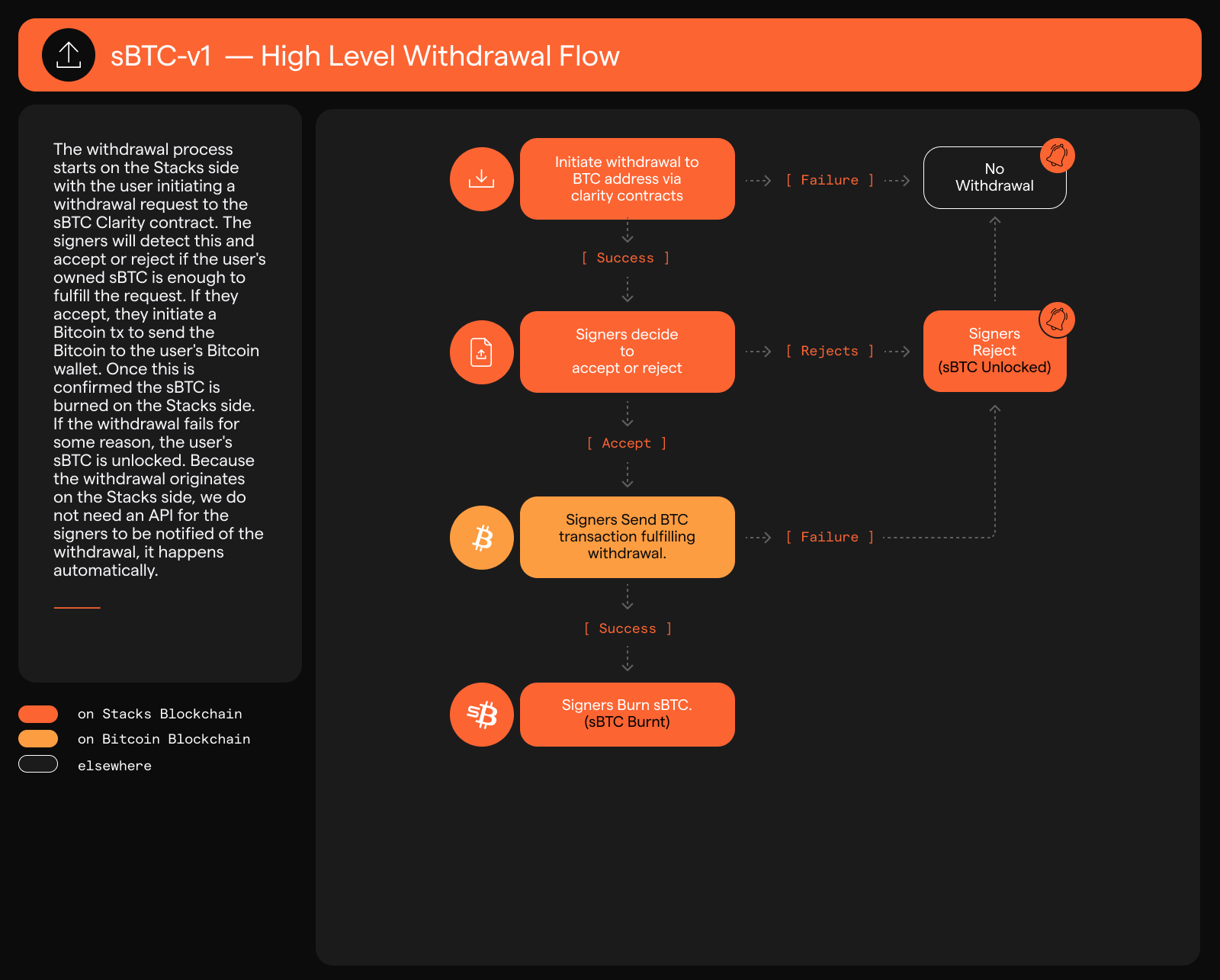 sBTC-v1 — High Level Withdrawal Flow

The withdrawal process starts on the Stacks side with the user initiating a withdrawal request to the sBTC Clarity contract. The signers will detect this and accept or reject if the user's owned sBTC is enough to fulfill the request. If they accept, they initiate a Bitcoin tx to send the Bitcoin to the user's Bitcoin wallet. Once this is confirmed the sBTC is burned on the Stacks side. If the withdrawal fails for some reason, the user's sBTC is unlocked. Because the withdrawal originates on the Stacks side, we do not need an API for the signers to be notified of the withdrawal, it happens automatically.

on Stacks Blockchain
on Bitcoin Blockchain
elsewhere

Initiate withdrawal to BTC address via clarity contracts
[ Failure ]
No Withdrawal
[ Success ]
Signers decide to accept or reject
[ Rejects ]
Signers Reject (sBTC Unlocked)
[ Accept ]
Signers Send BTC transaction fulfilling withdrawal.
[ Failure ]
[ Success ]
Signers Burn sBTC. (sBTC Burnt)